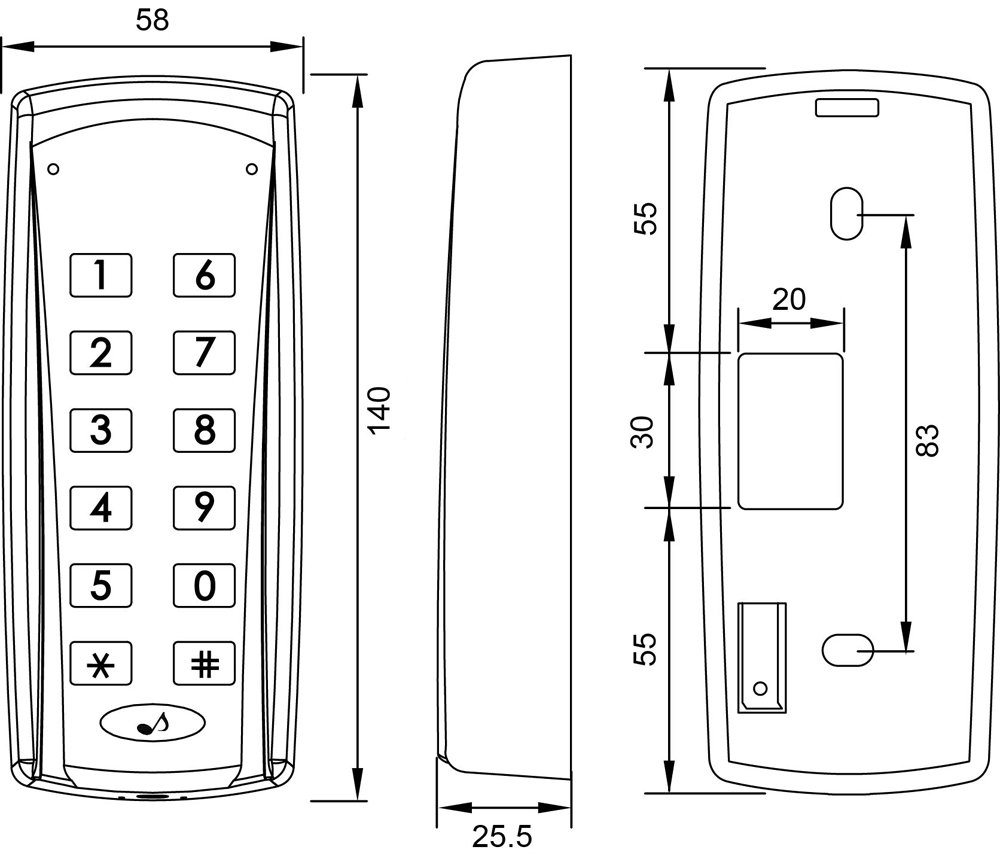 58

1 6
2 7
3 8
4 9
5 0
* #

140

25.5

55

20

30

83

55