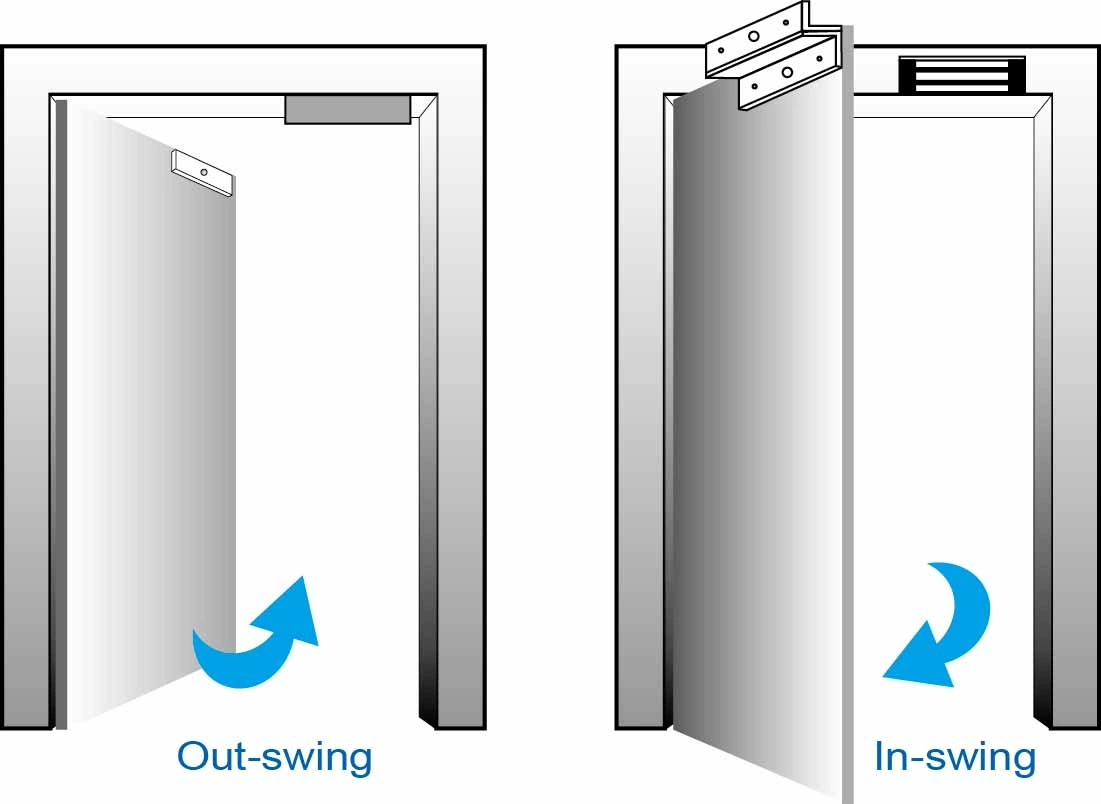 Out-swing

In-swing